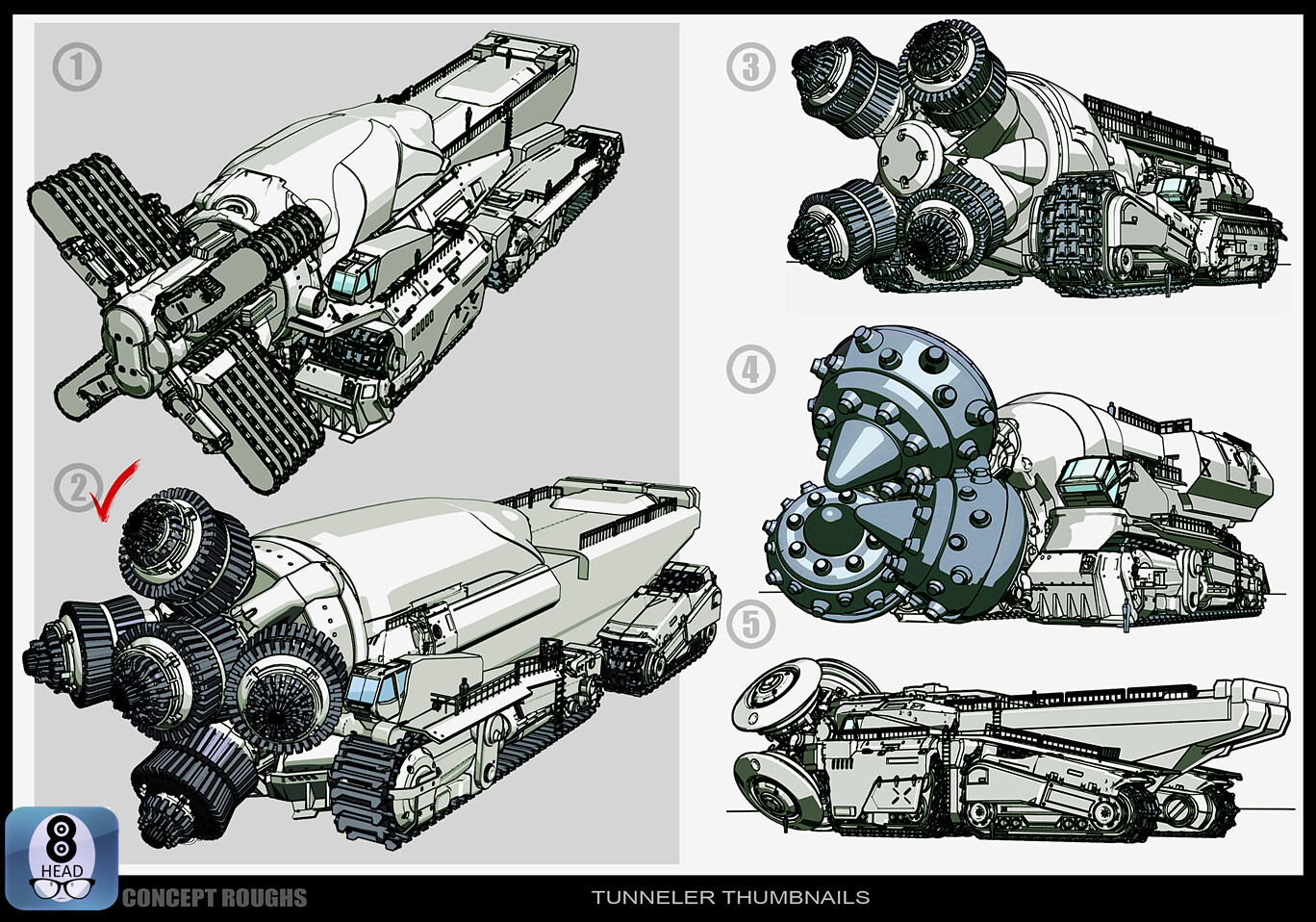 1

2

3

4

5

8
HEAD

CONCEPT ROUGHS

TUNNELER THUMBNAILS